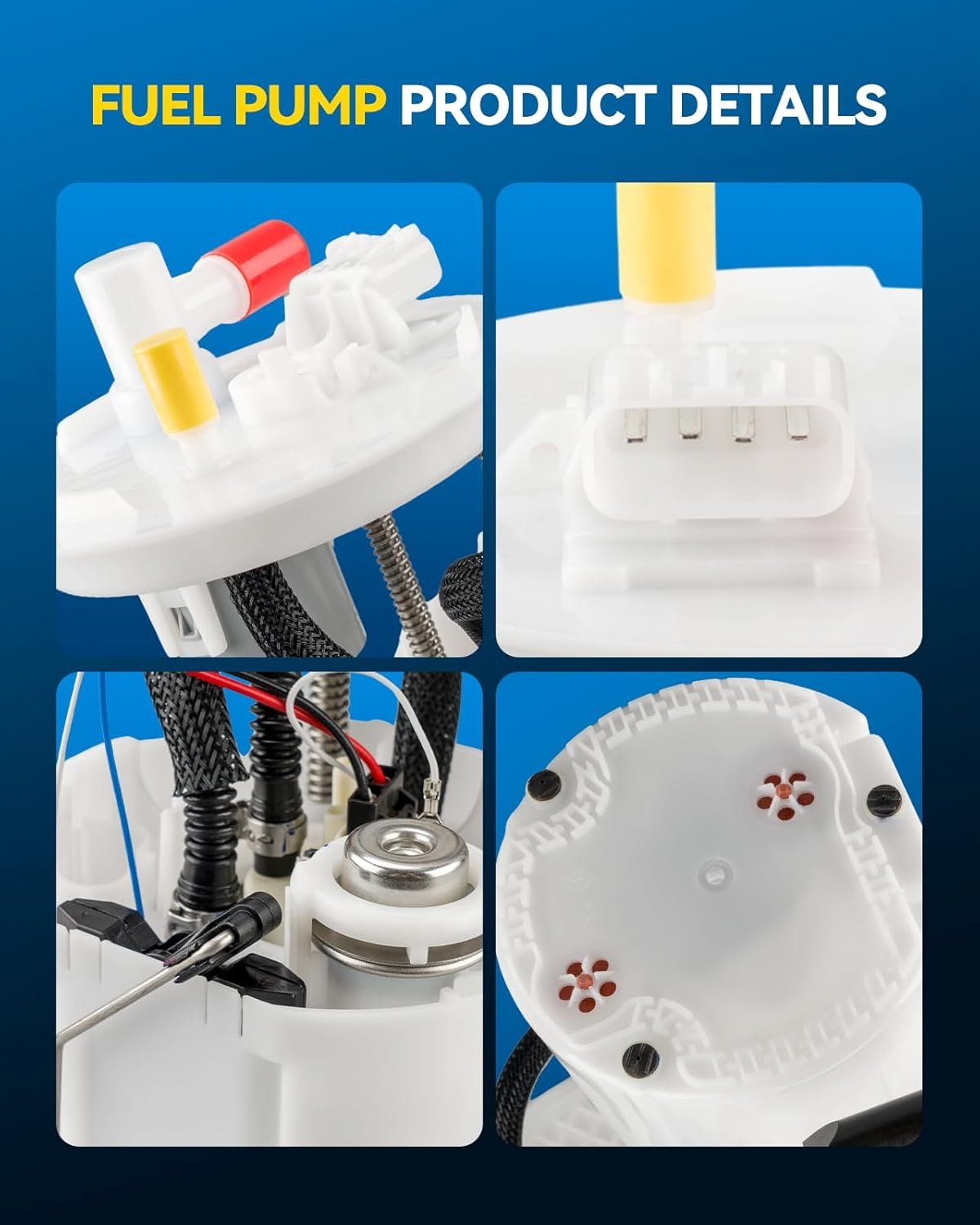 FUEL PUMP PRODUCT DETAILS