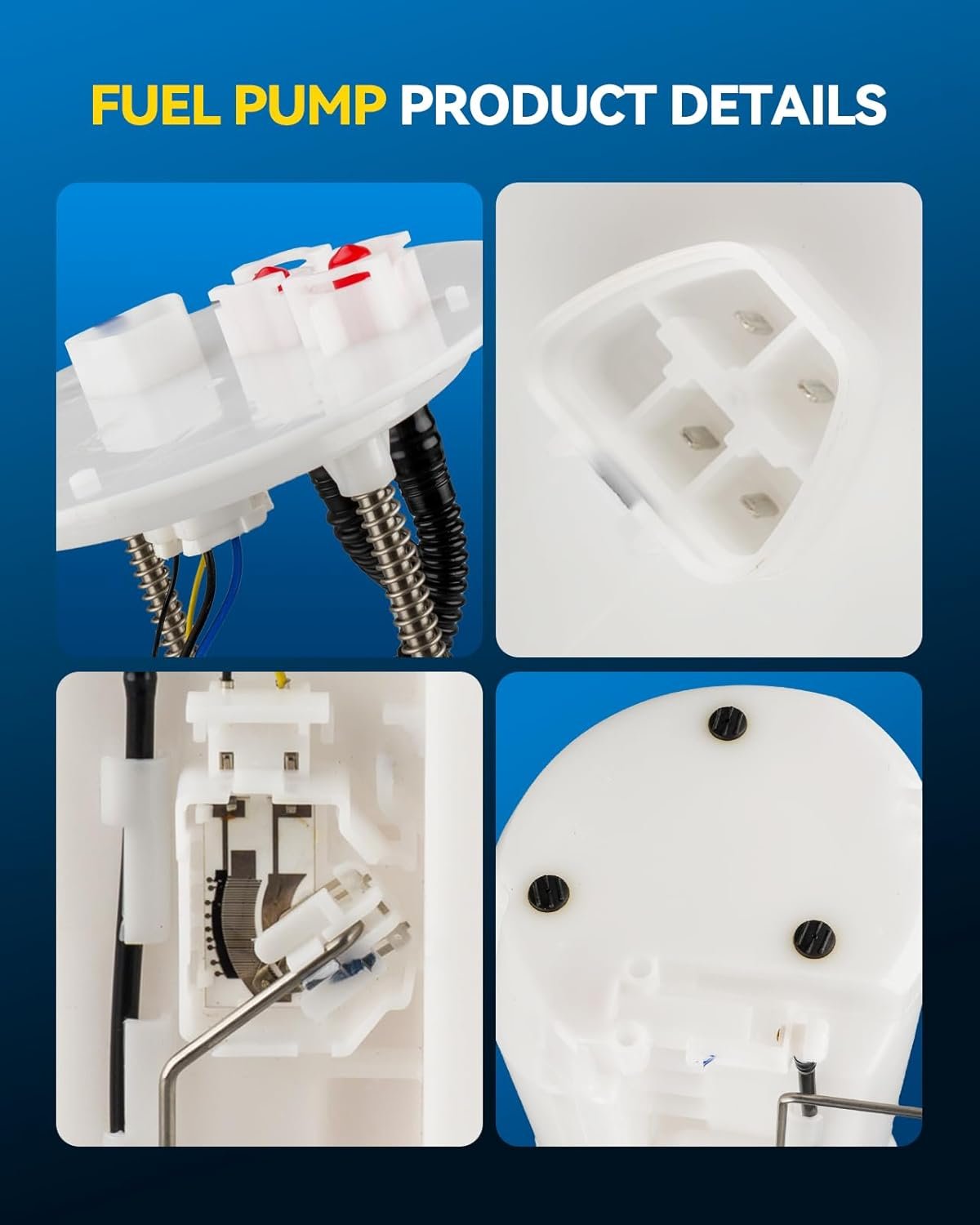 FUEL PUMP PRODUCT DETAILS